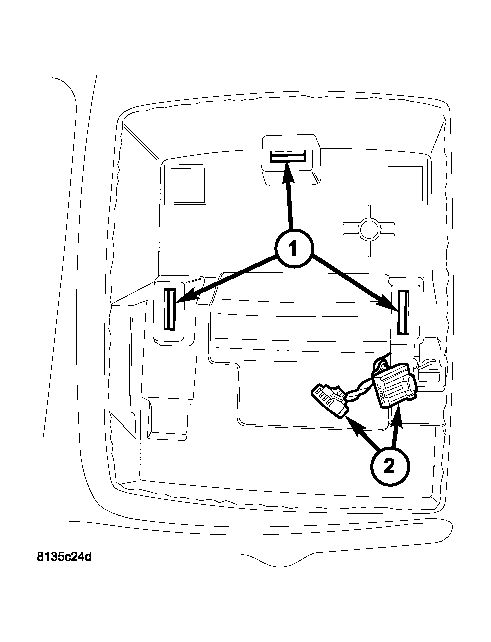 1
2
8135c24d