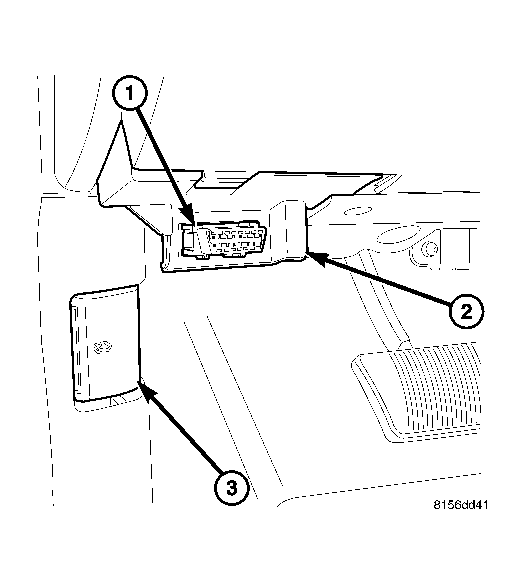 1
2
3
8156dd41