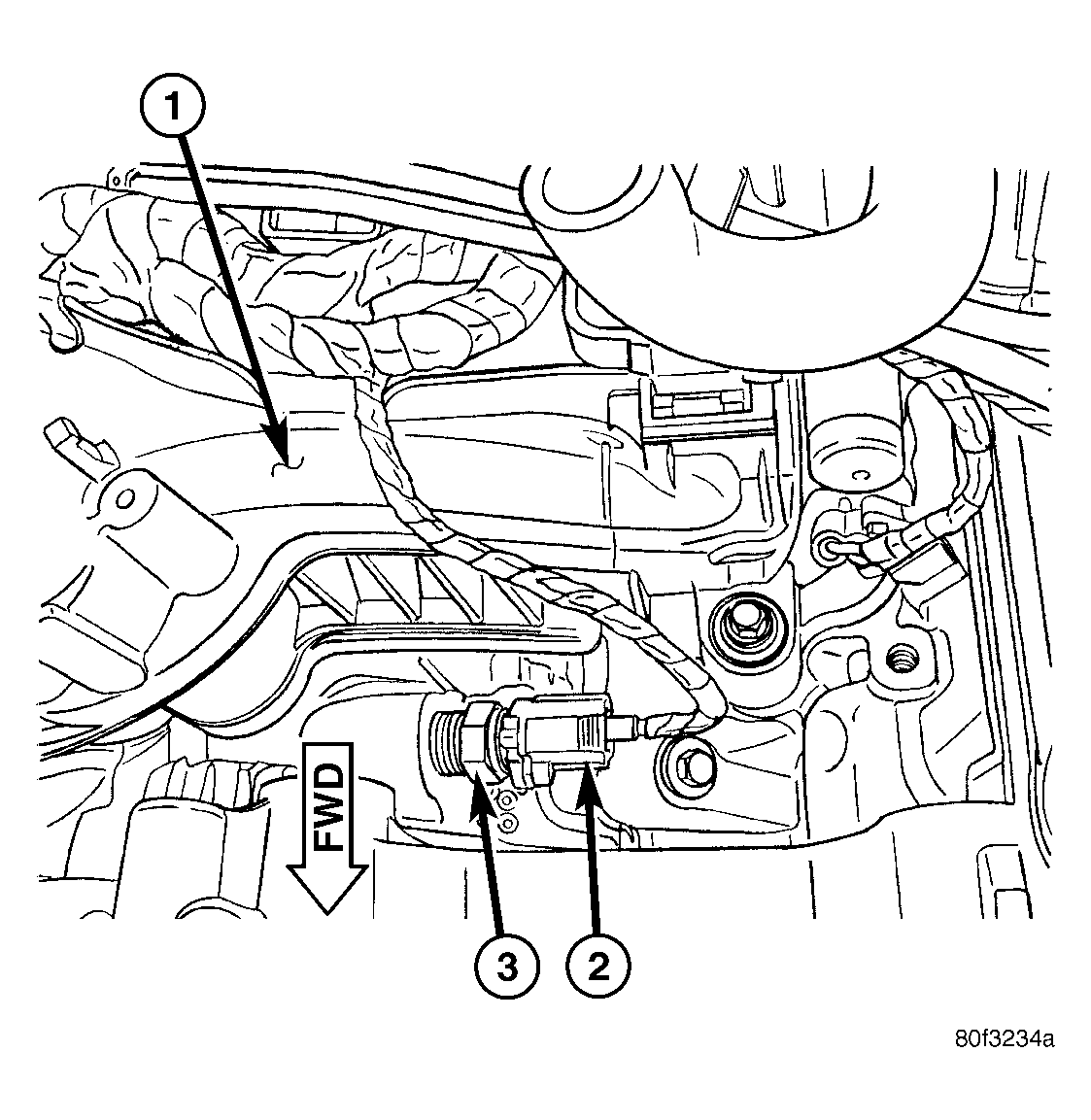 1
FWD
3
2
80f3234a