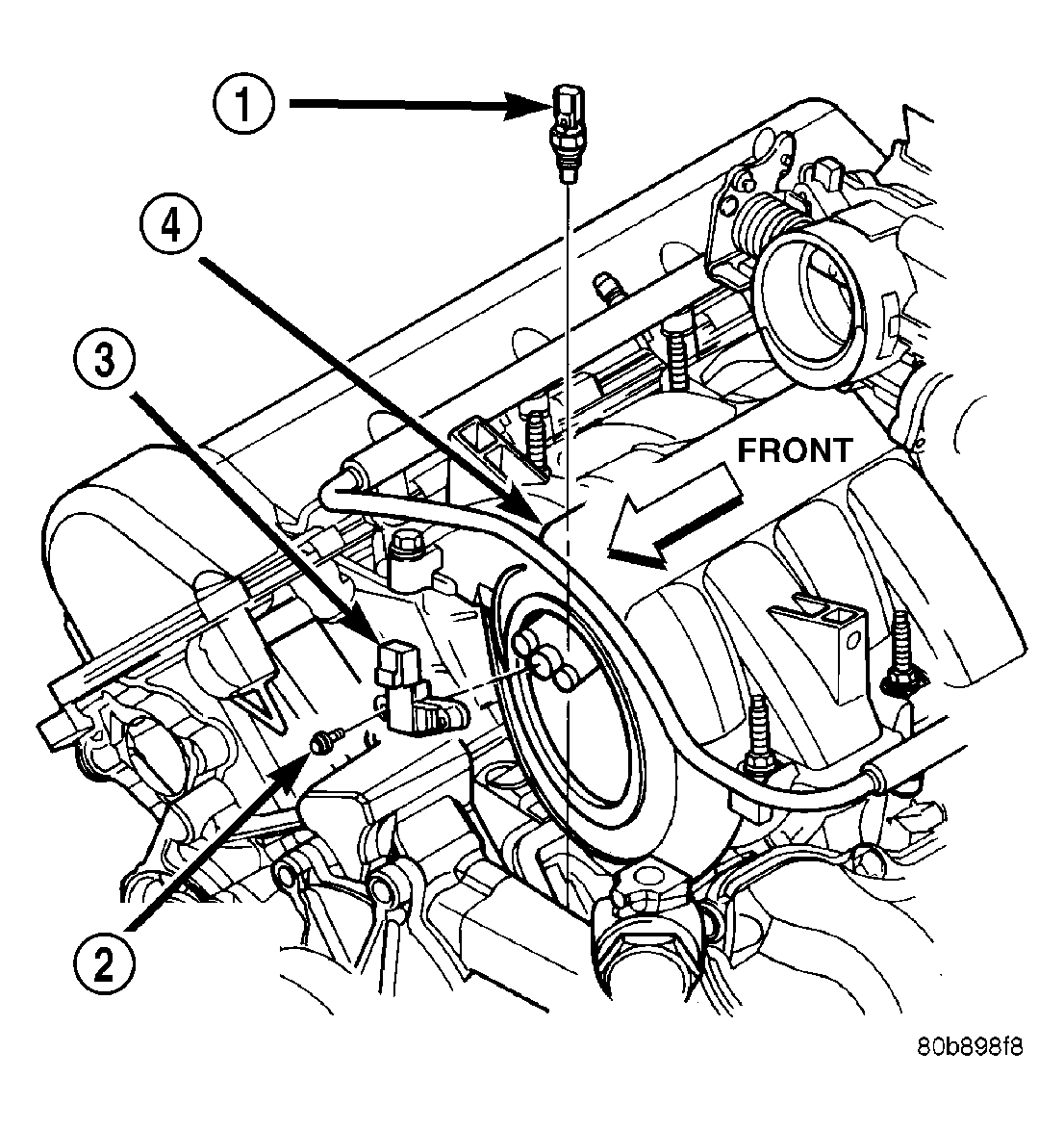 1
4
3
FRONT
2
80b898f8