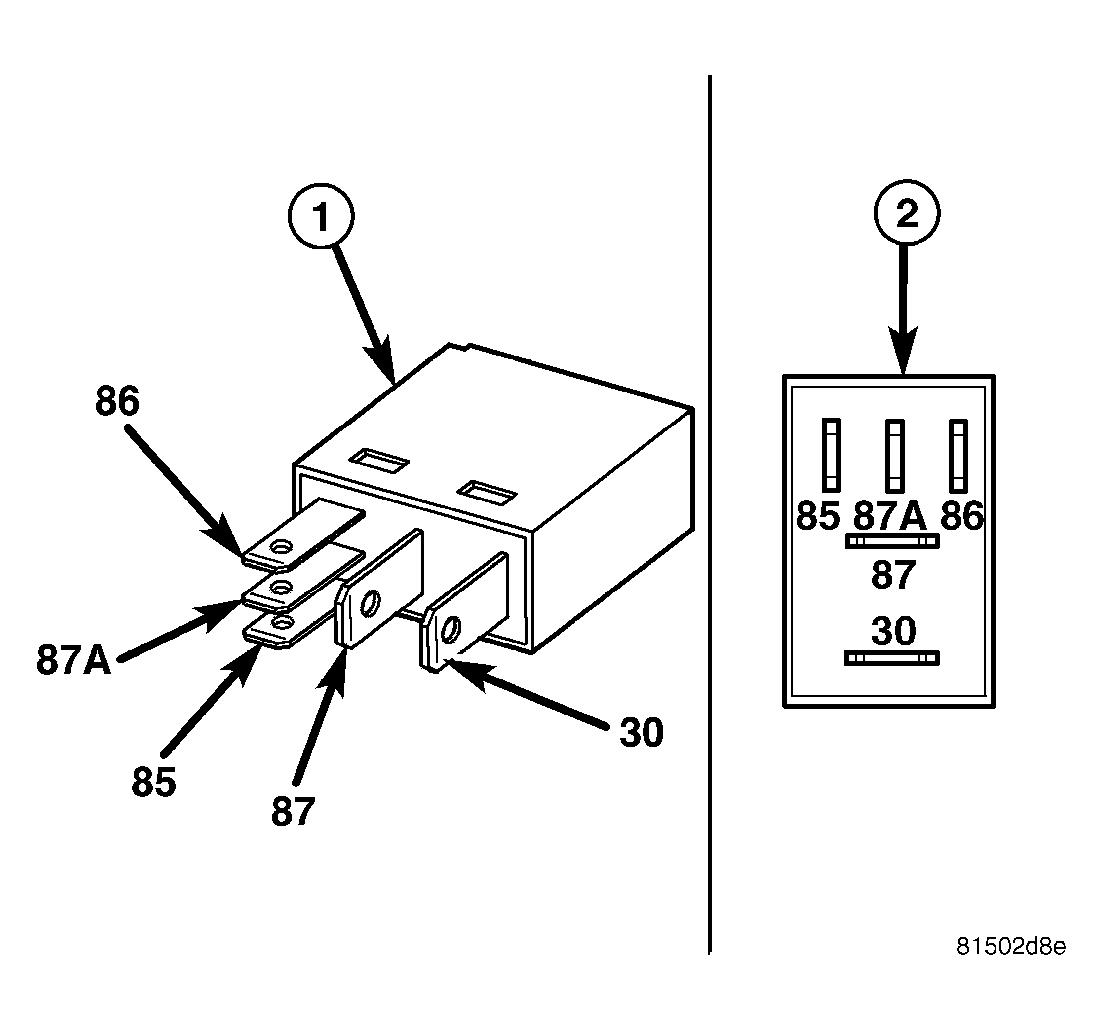 1

86

87A

85

87

30

2

85 87A 86

87

30

81502d8e