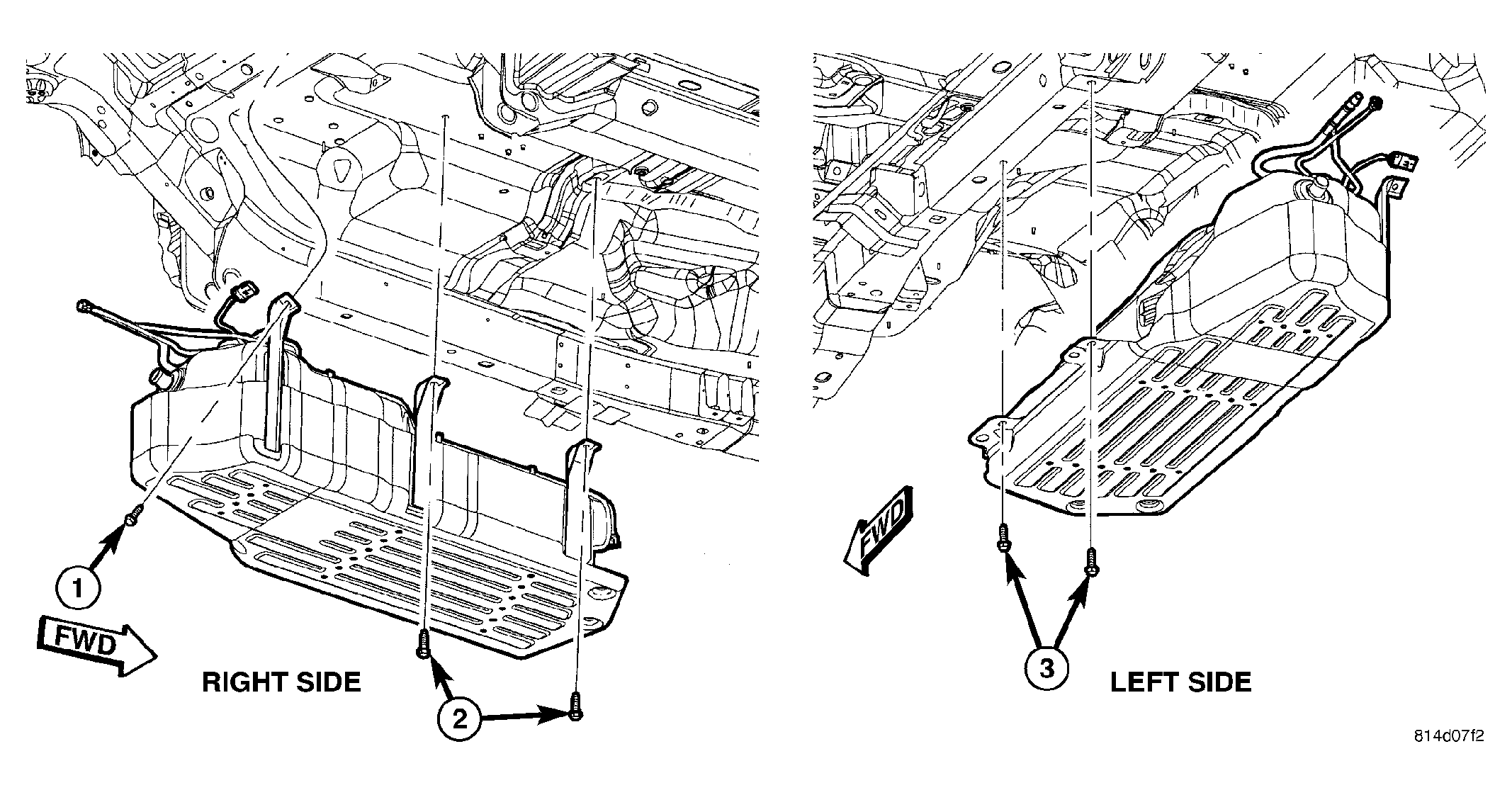 1

FWD

RIGHT SIDE

2

FWD

3

LEFT SIDE

814d07f2