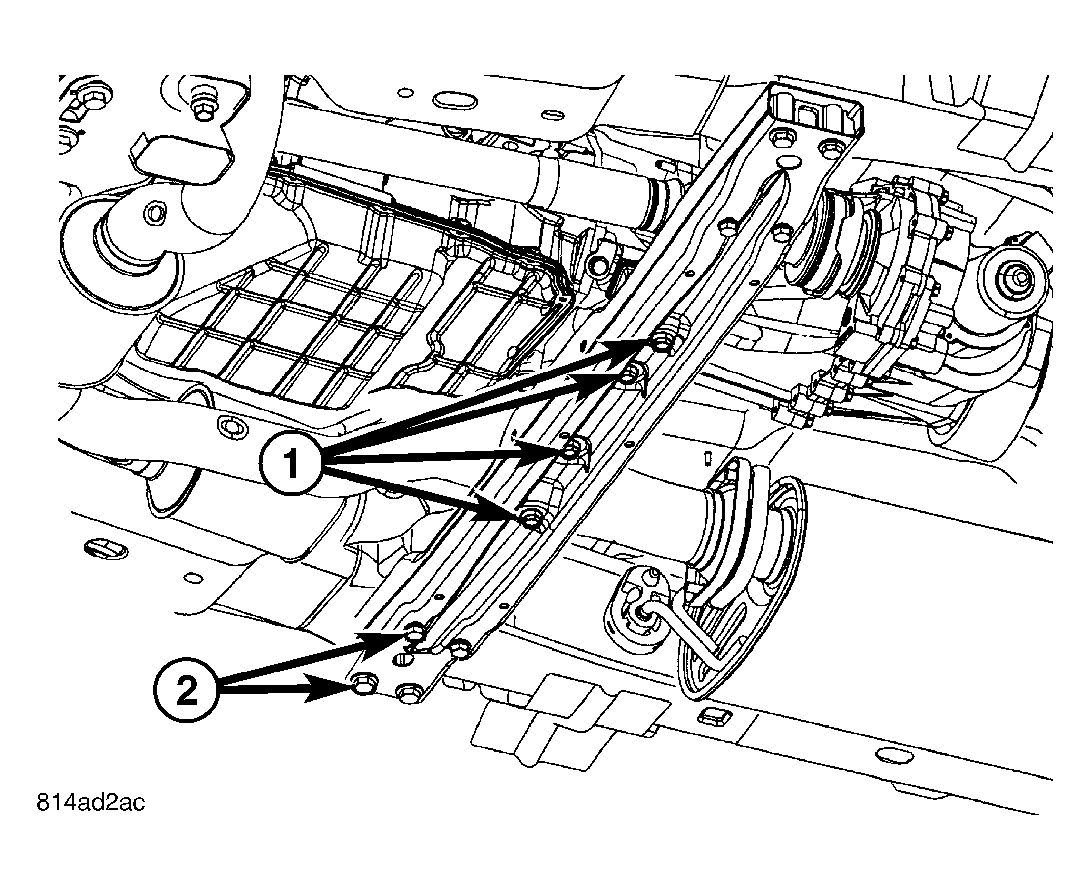 1
2
814ad2ac