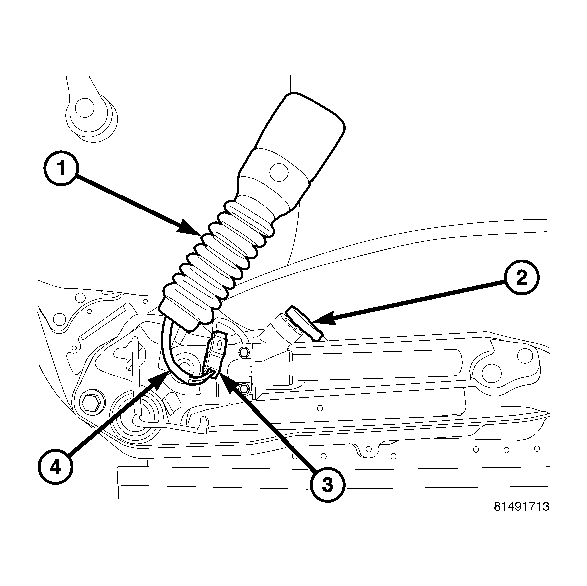 1
2
4
3
81491713