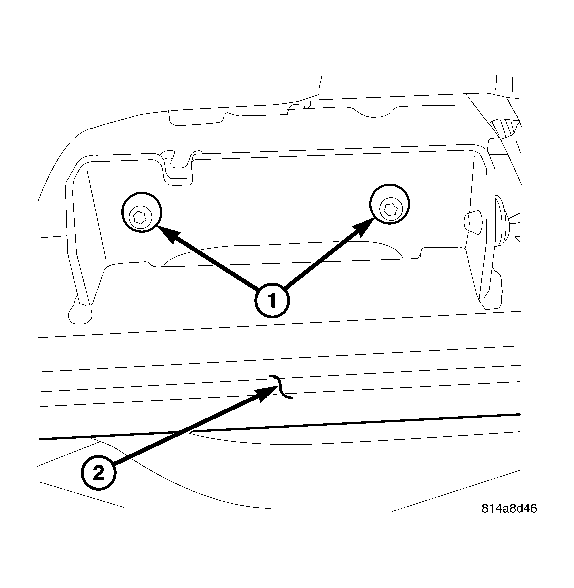 1
2
814a8d46