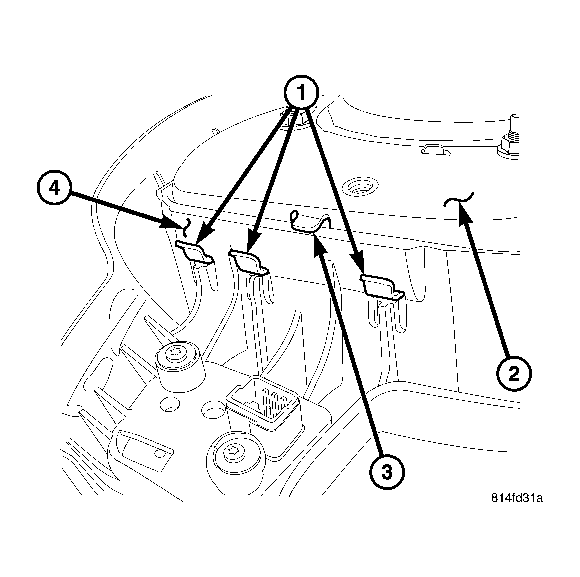 1
4
2
3
814fd31a