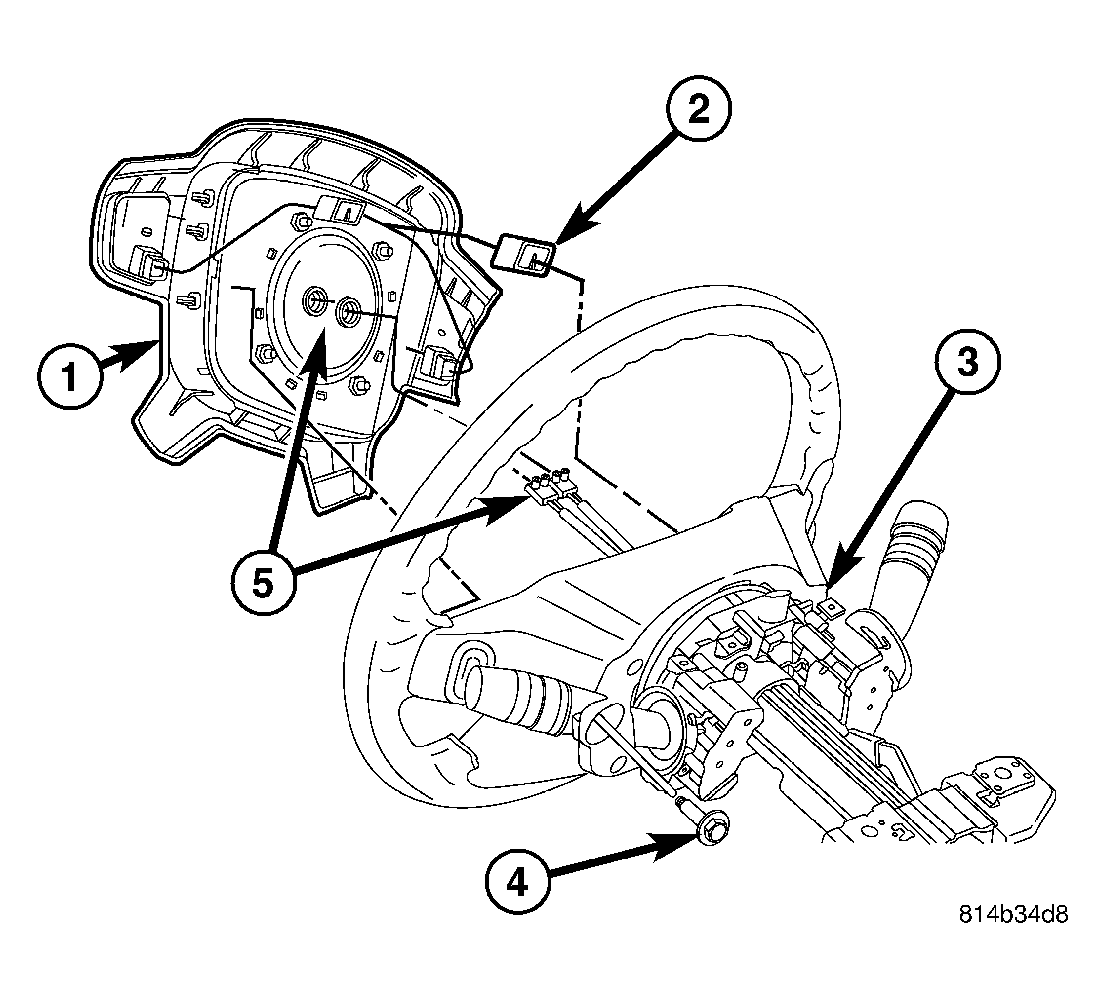 2
1
3
5
4
814b34d8