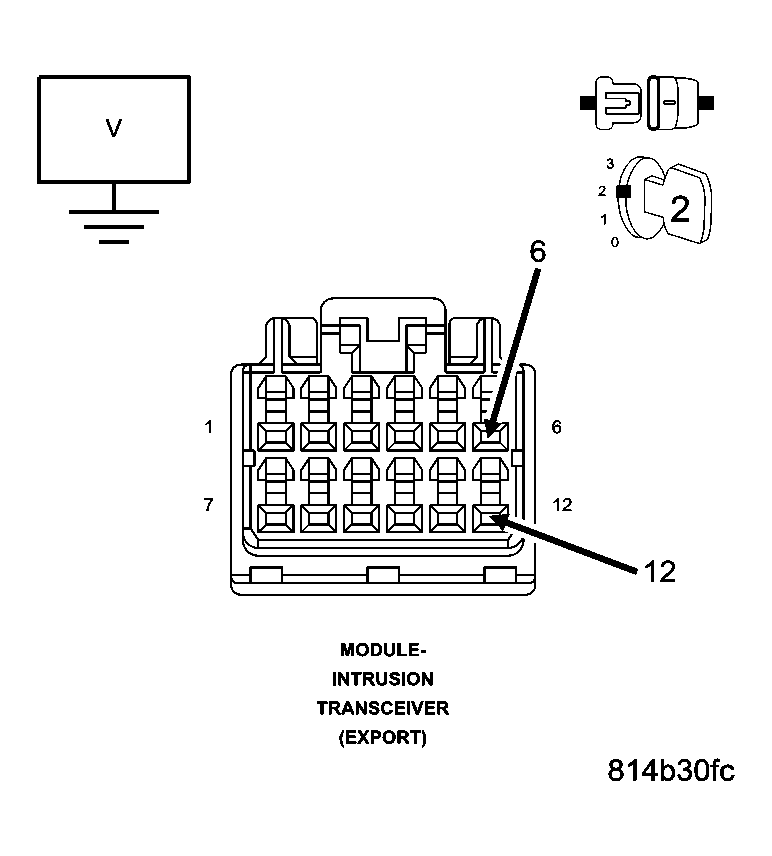 V

3
2
1
0
2

6

1
6
7
12

12

MODULE-
INTRUSION
TRANSCEIVER
(EXPORT)

814b30fc