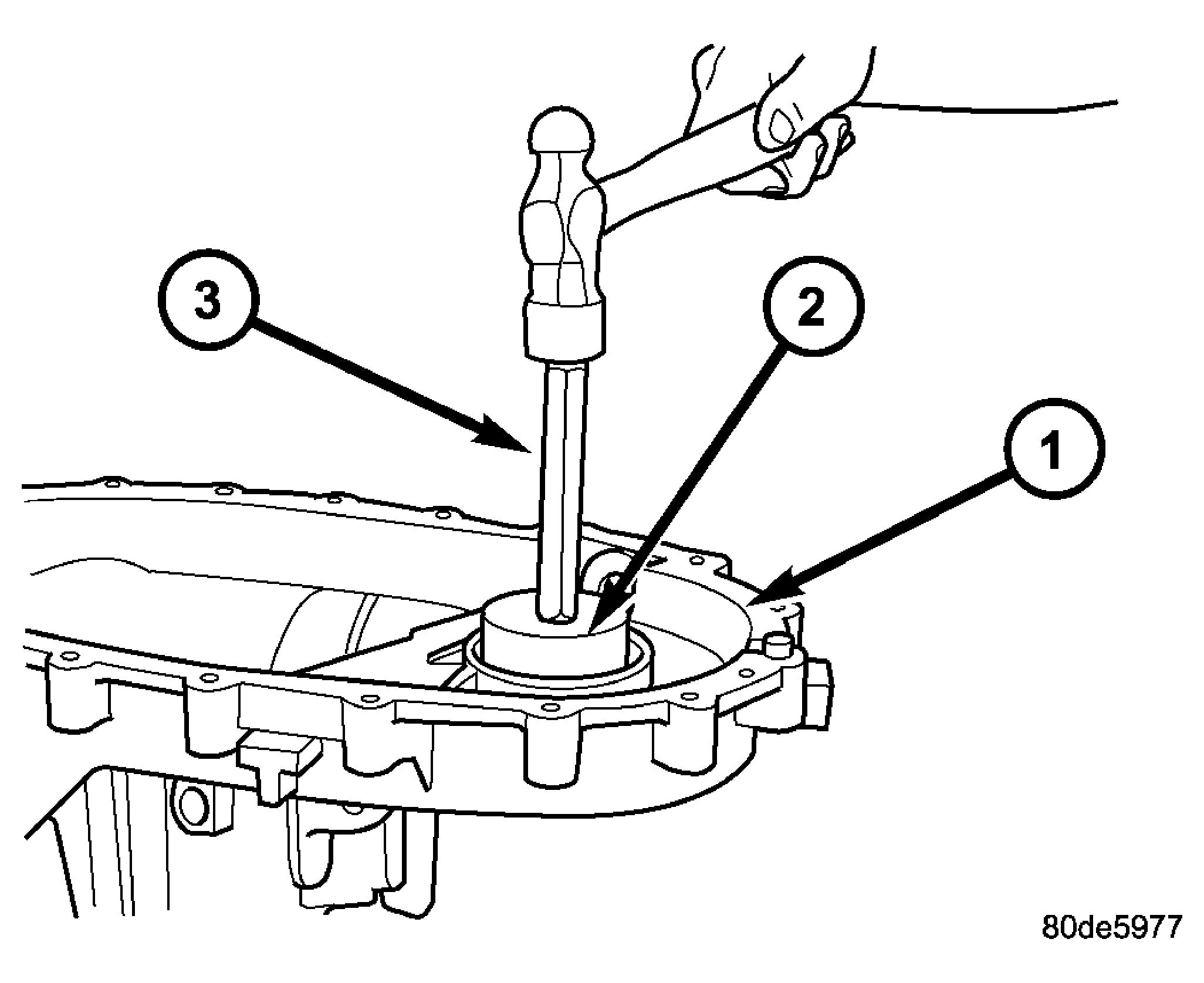 3
2
1
80de5977