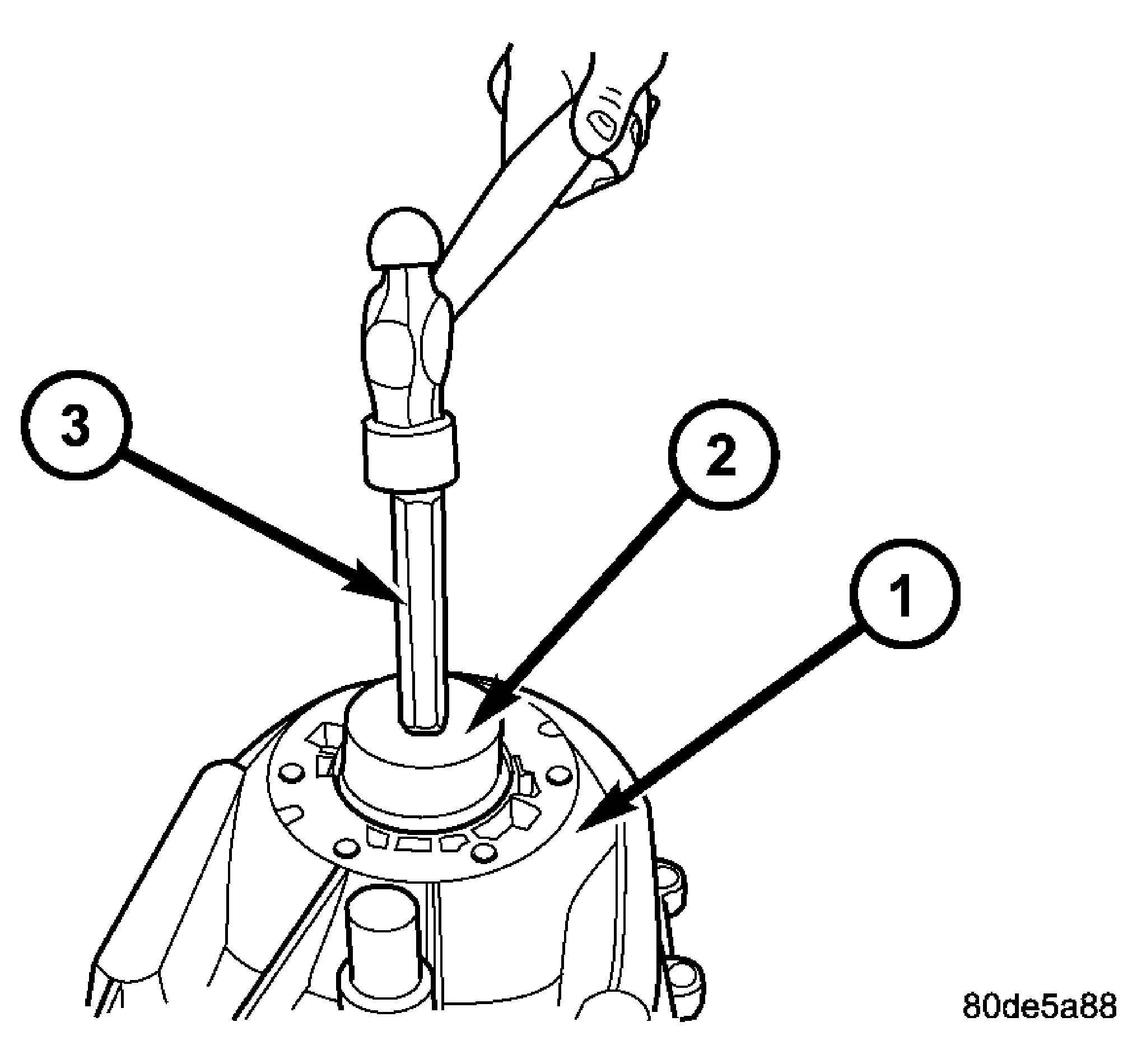 3

2

1

80de5a88