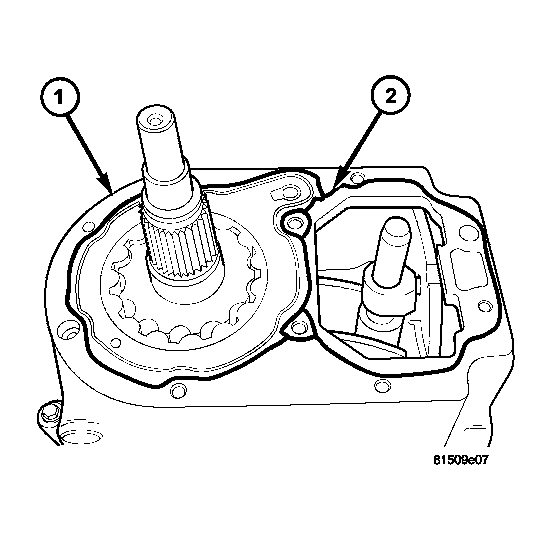 1
2
81509e07