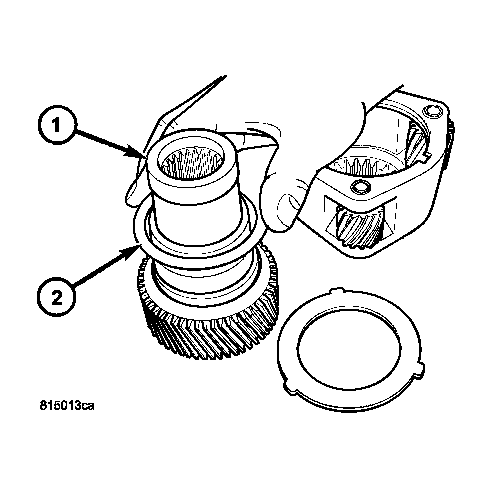 1

2

815013ca