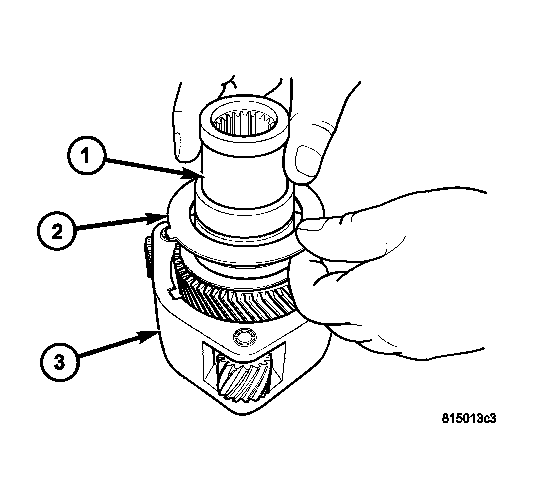 1
2
3
815013c3