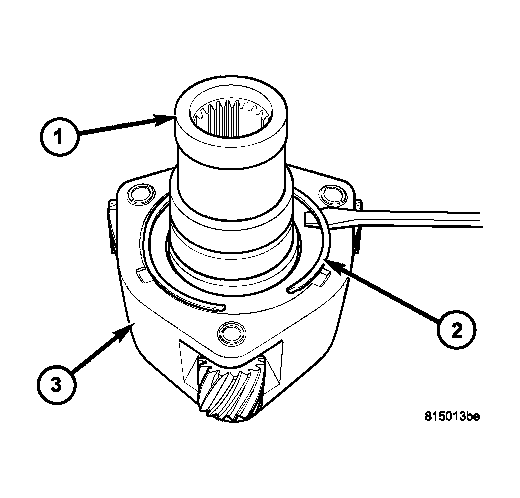 1

2

3

815013be