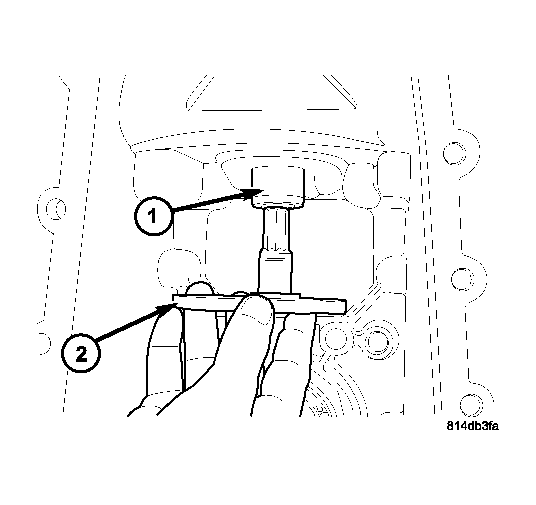 1
2
814db3fa