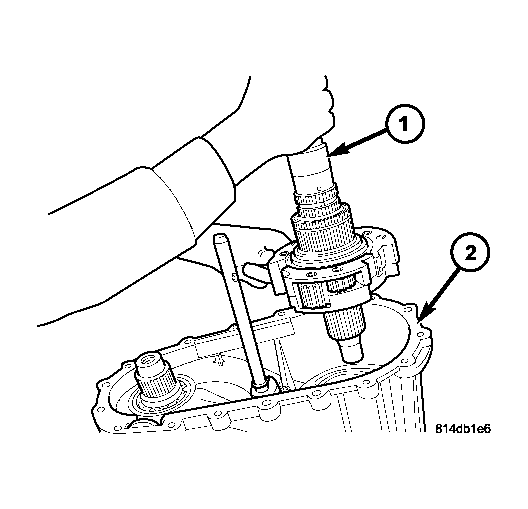 1
2
814db1e6