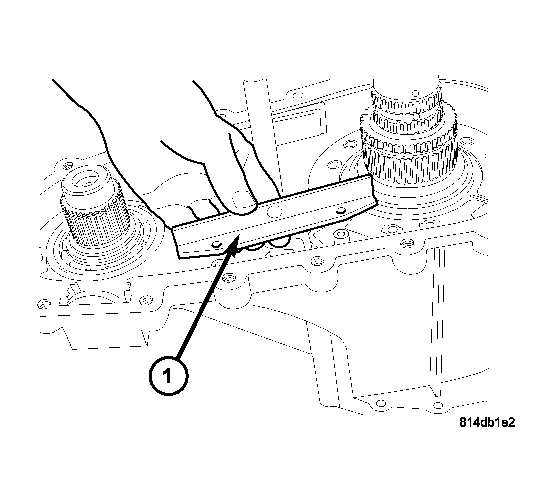 1

814db1e2