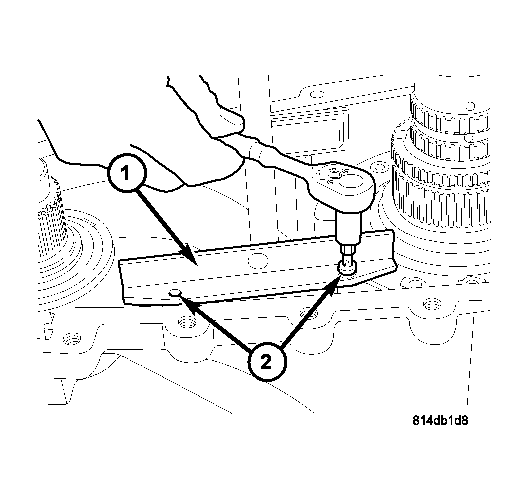 1
2
814db1d8