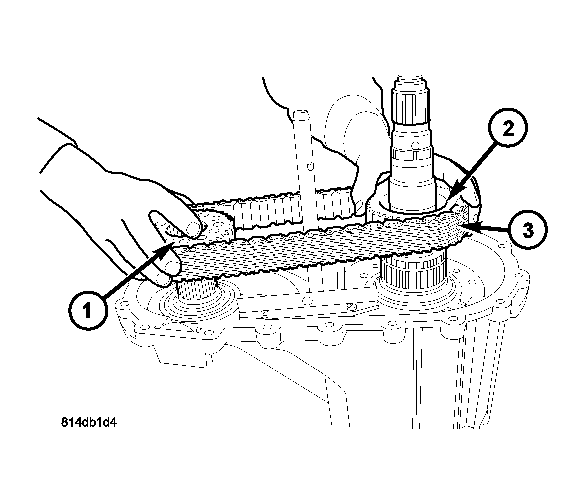 2
3
1
814db1d4