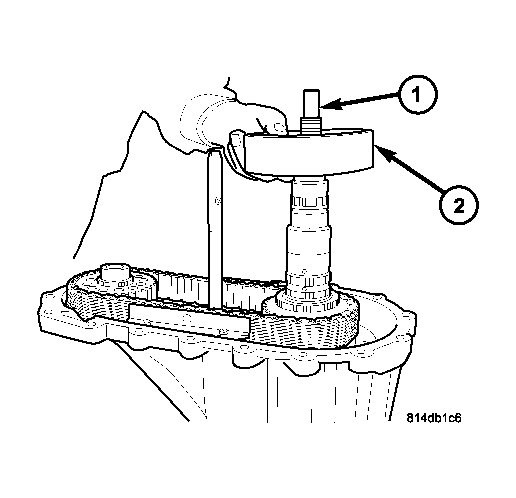 1

2

814db1c6