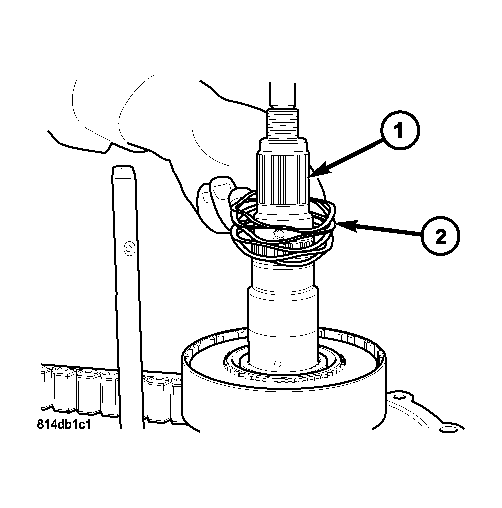 1
2
814db1c1