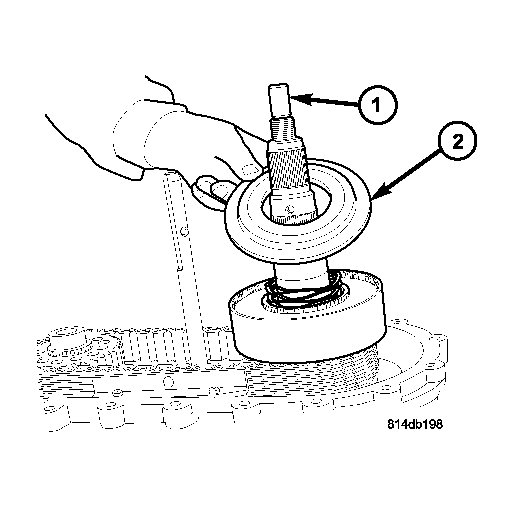 1
2
814db198