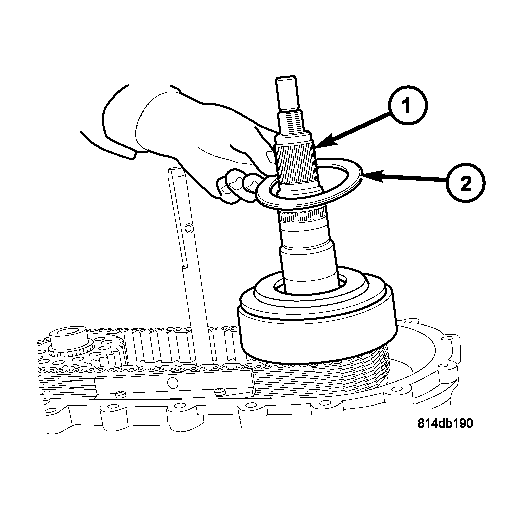 1

2

814db190