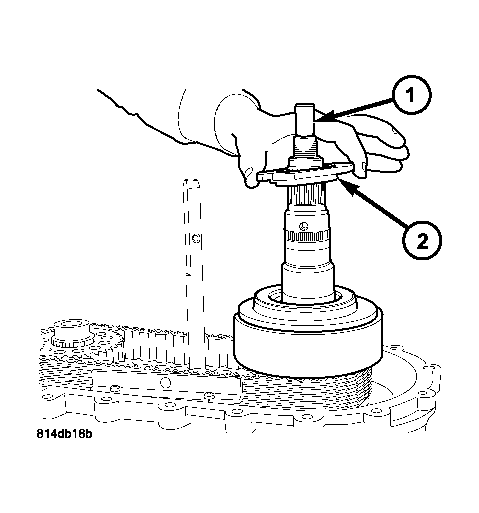 1

2

814db18b