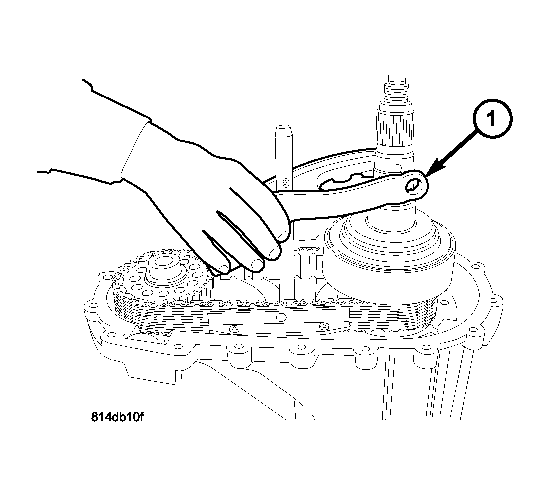 1

814db10f