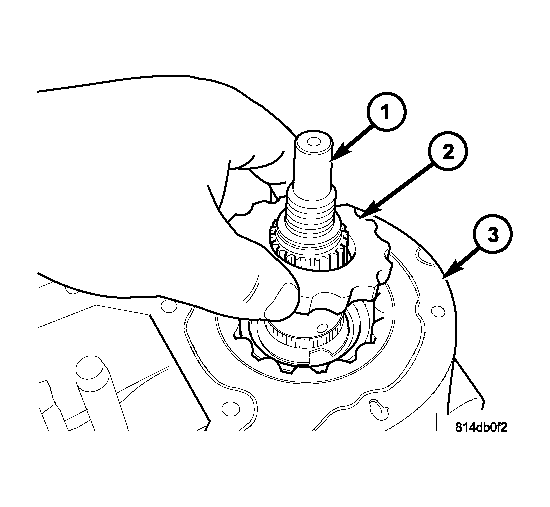 1
2
3
814db0f2