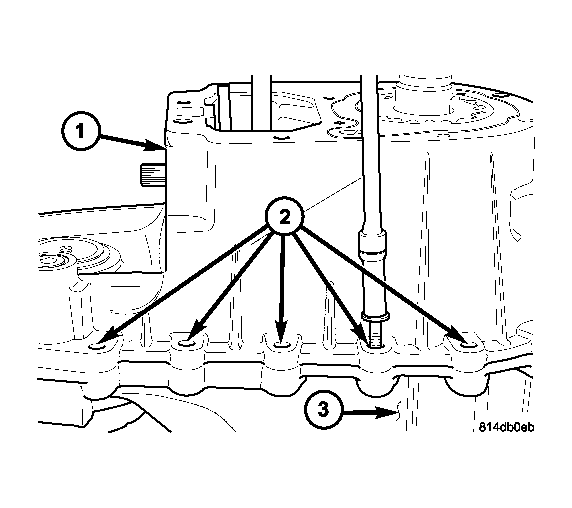 1

2

3

814db0eb