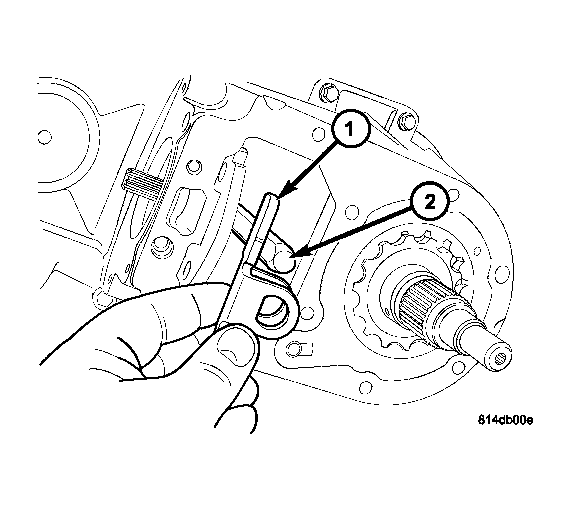 1
2
814db00e