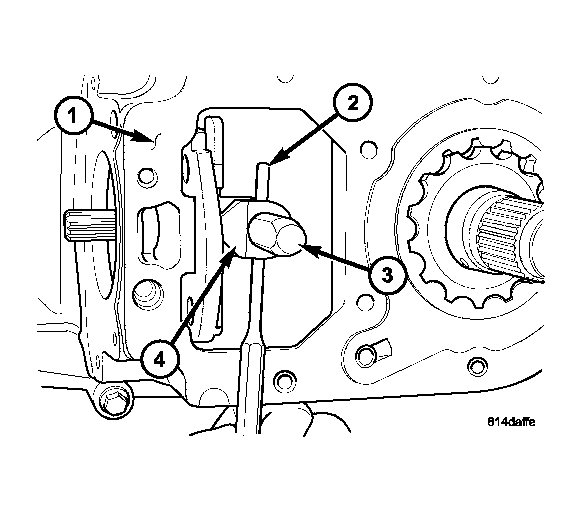 1
2
3
4
814daffe