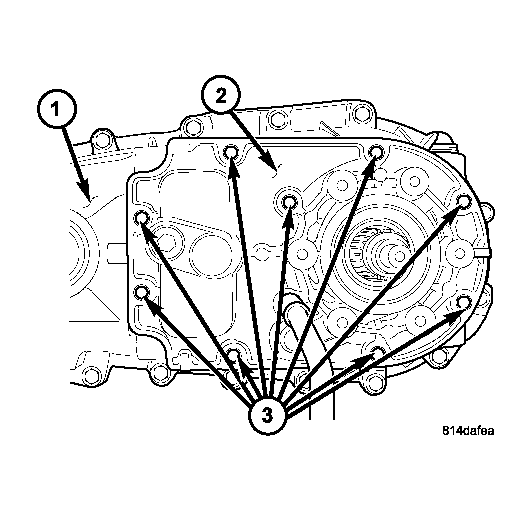 1
2
3
814dafea