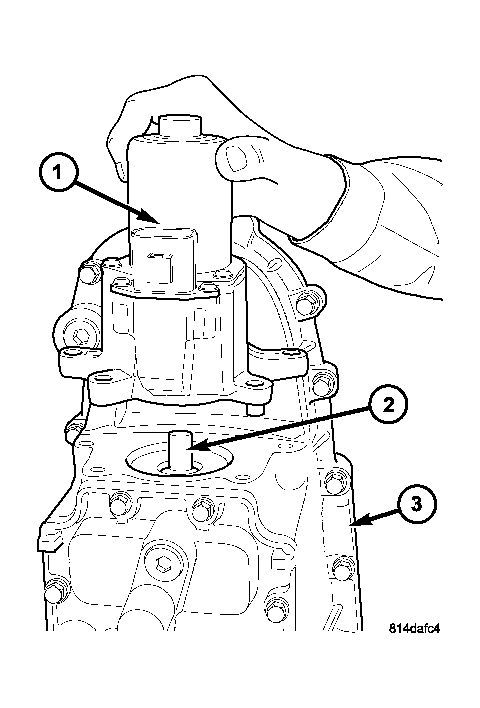 1
2
3
814dafc4