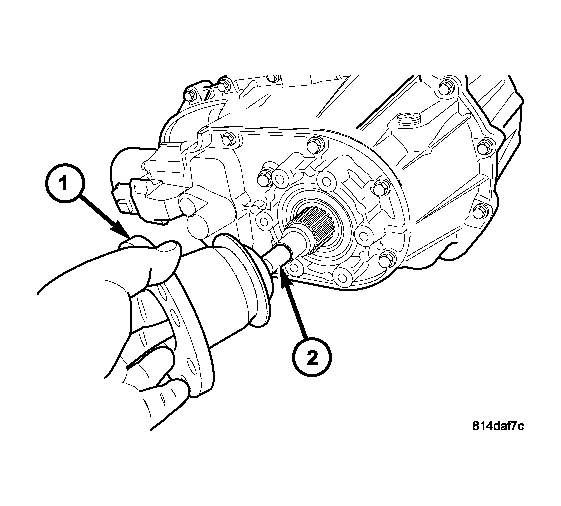 1

2

814daf7c