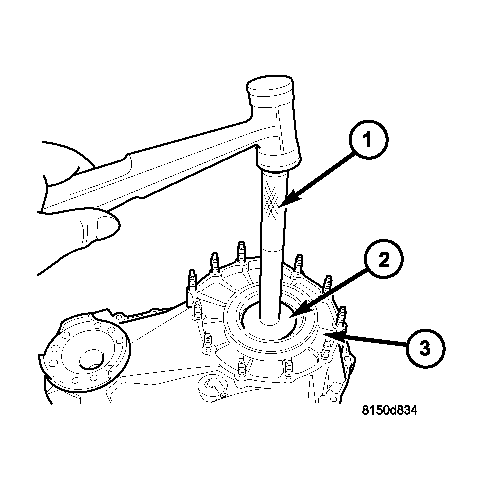 1
2
3
8150d834