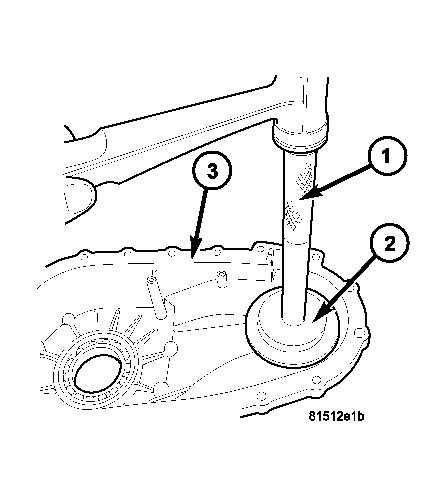 3
1
2
81512e1b