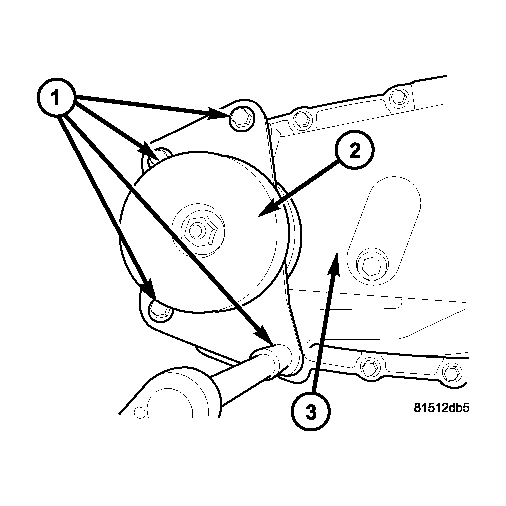 1
2
3
81512db5