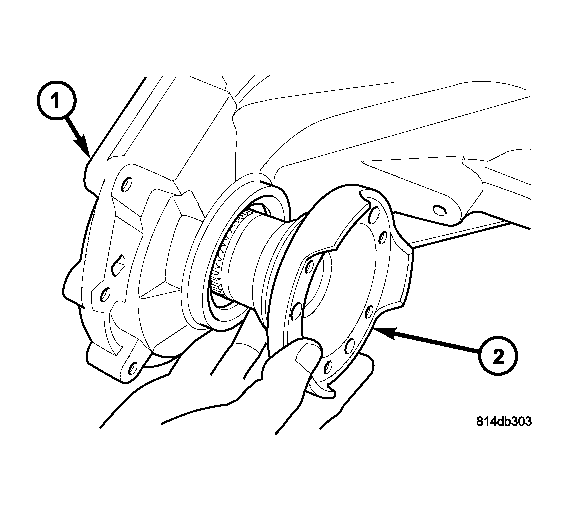 1
2
814db303