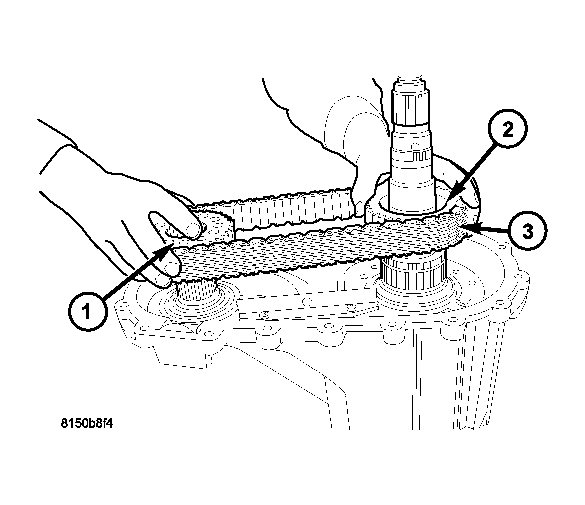 2
3
1
8150b8f4