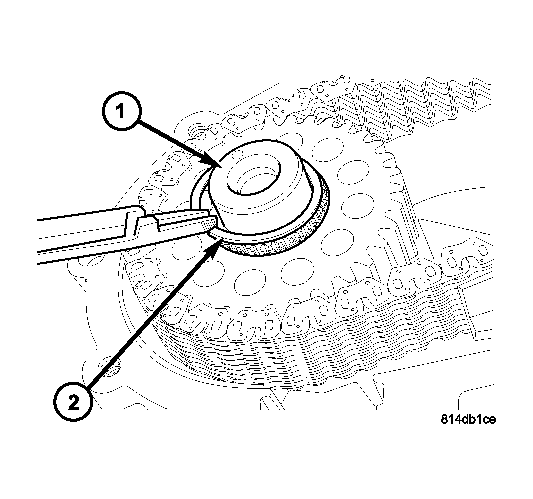 1
2
814db1ce