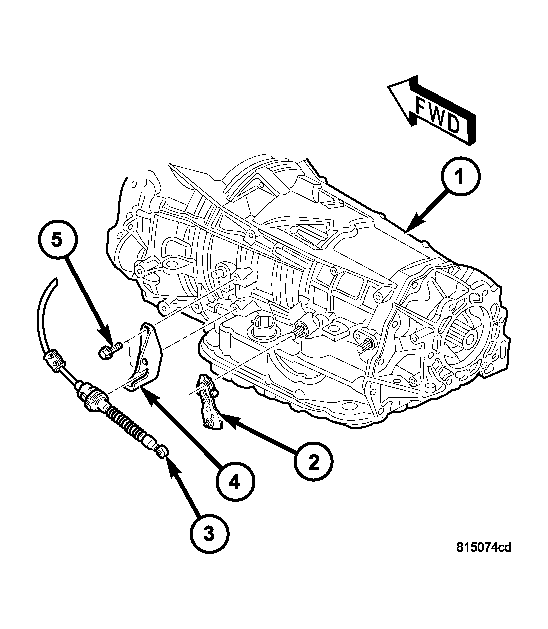 FWD

1

5

2

4

3

815074cd