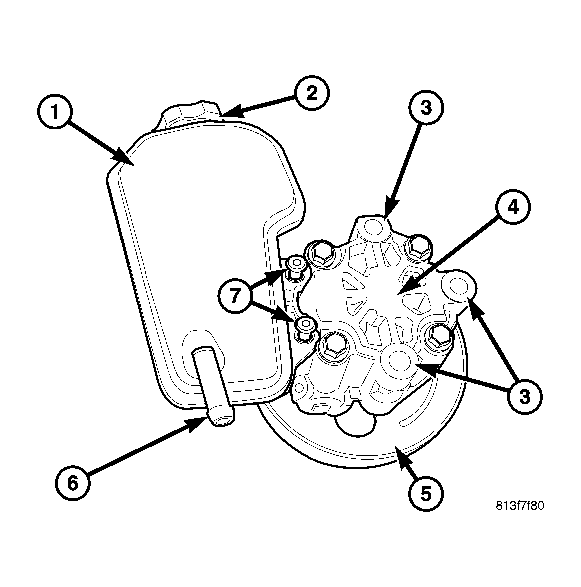 1
2
3
4
7
3
6
5
813f7f80