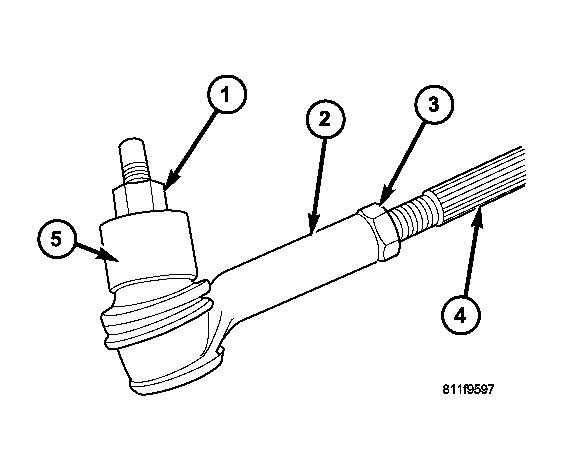 1
2
3
5
4
811f9597