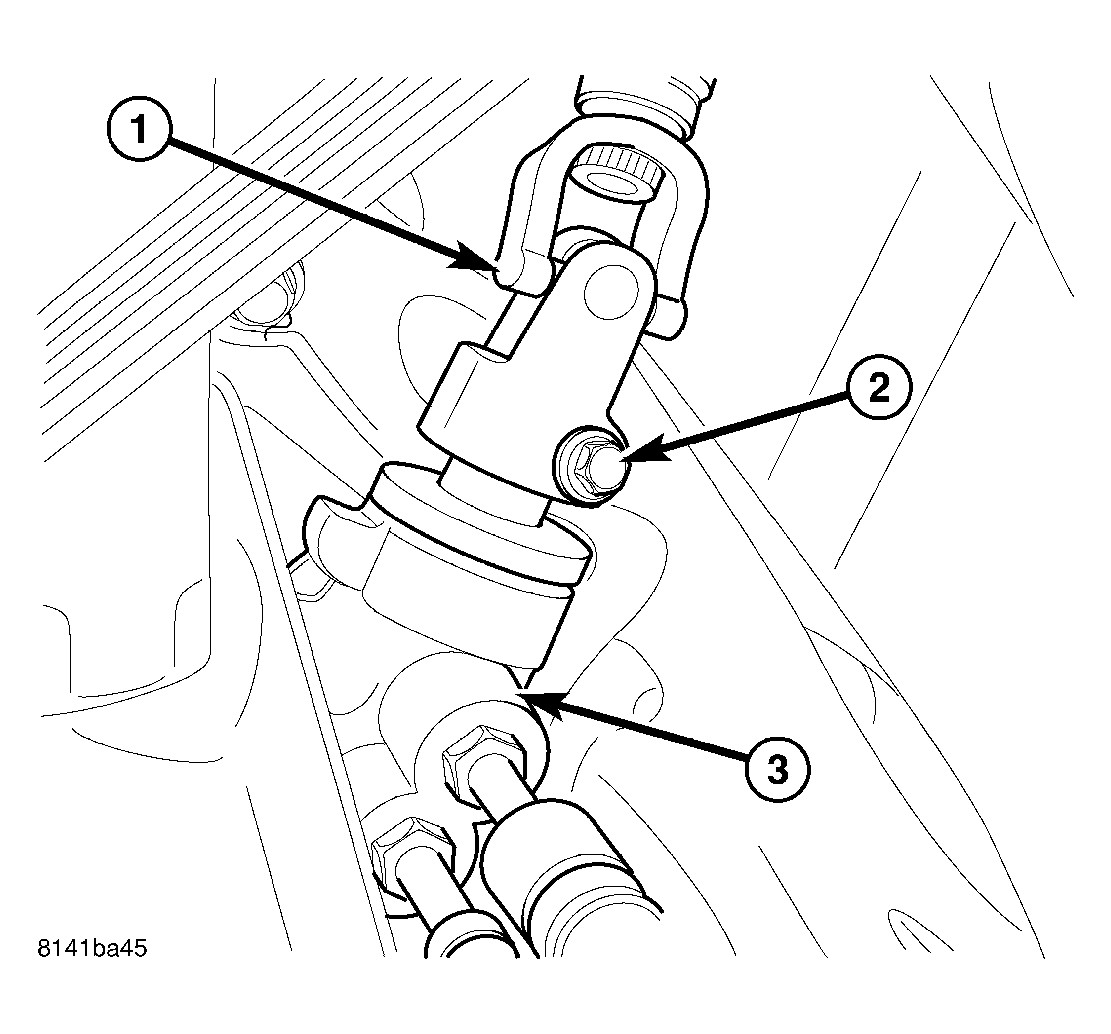 1
2
3
8141ba45