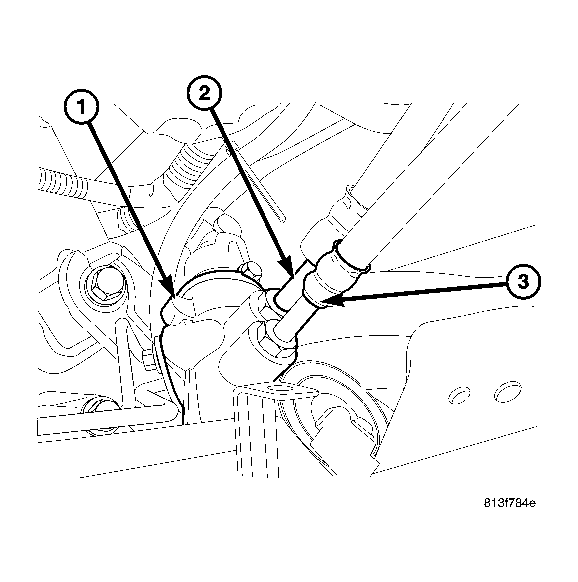 1
2
3
813f784e