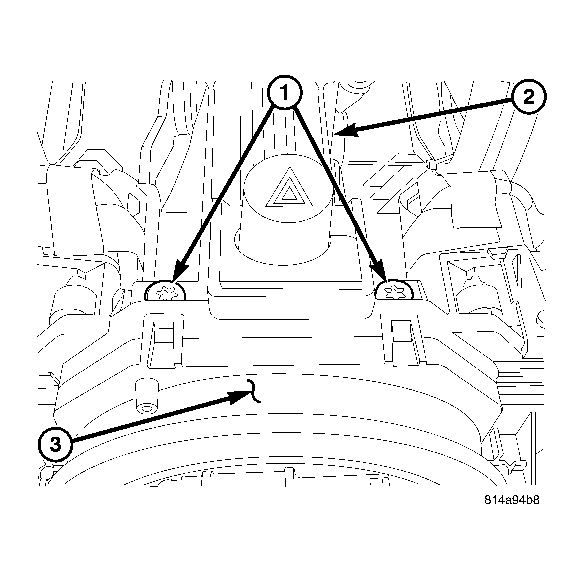 1
2
3
814a94b8