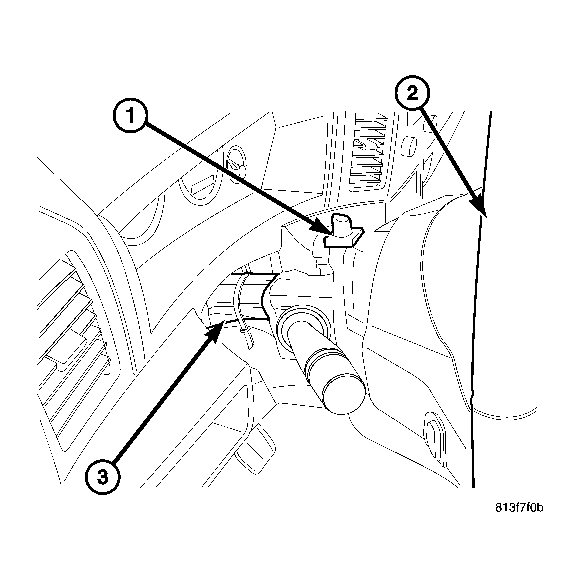 1

2

3

813f7f0b