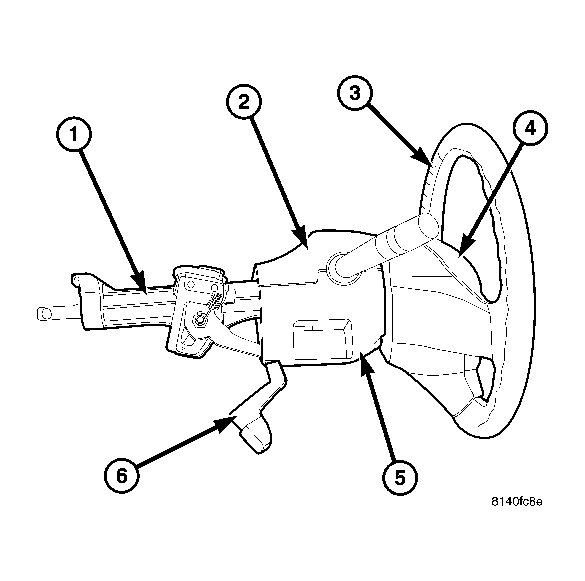 1
2
3
4
6
5
8140fc8e